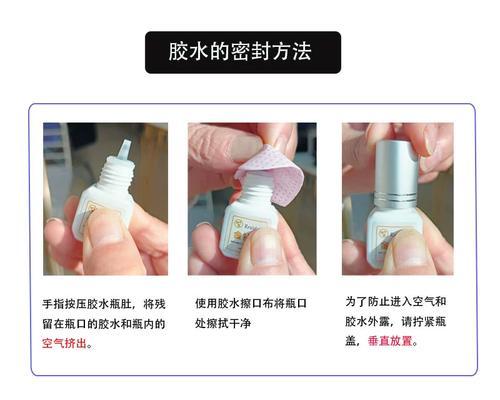 胶水的密封方法

手指按压胶水瓶肚，将残留在瓶口的胶水和瓶内的空气挤出。

使用胶水擦口布将瓶口处擦拭干净

为了防止进入空气和胶水外露，请拧紧瓶盖，垂直放置。